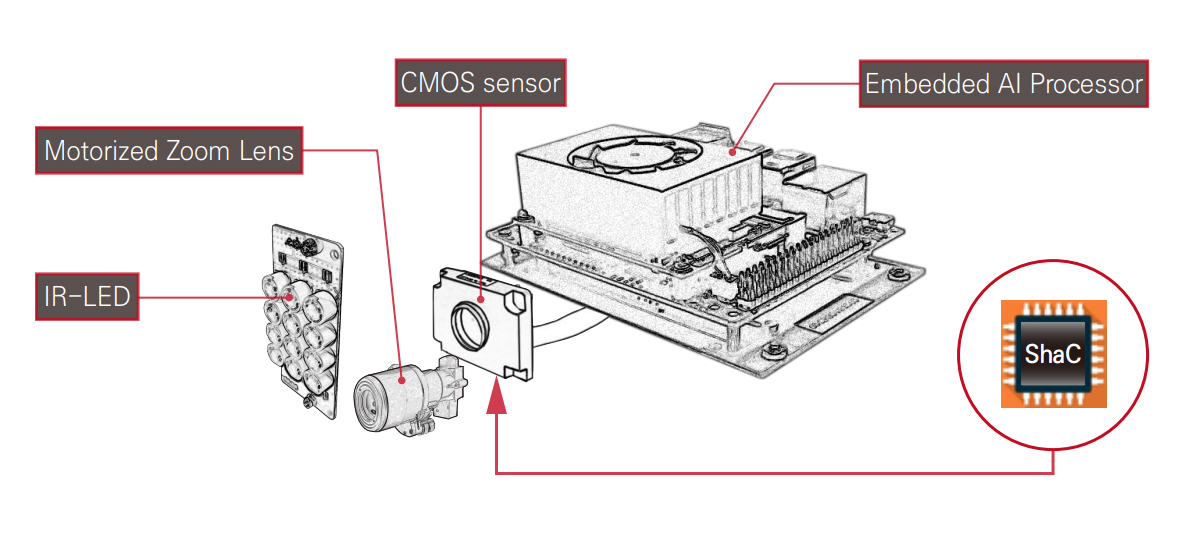 CMOS sensor

Embedded AI Processor

Motorized Zoom Lens

IR-LED

ShaC